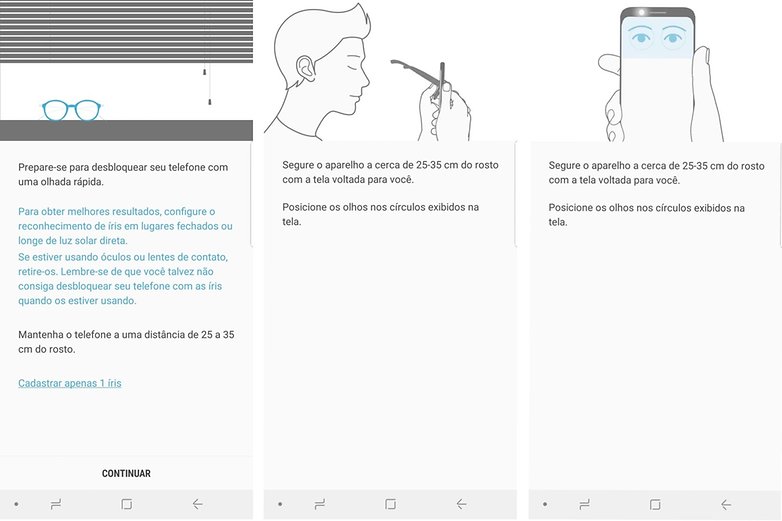 Prepare-se para desbloquear seu telefone com uma olhada rápida.

Para obter melhores resultados, configure o reconhecimento de íris em lugares fechados ou longe de luz solar direta.
Se estiver usando óculos ou lentes de contato, retire-os. Lembre-se de que você talvez não consiga desbloquear seu telefone com as íris quando os estiver usando.

Mantenha o telefone a uma distância de 25 a 35 cm do rosto.

Cadastrar apenas 1 íris

CONTINUAR

Segure o aparelho a cerca de 25-35 cm do rosto com a tela voltada para você.

Posicione os olhos nos círculos exibidos na tela.

Segure o aparelho a cerca de 25-35 cm do rosto com a tela voltada para você.

Posicione os olhos nos círculos exibidos na tela.