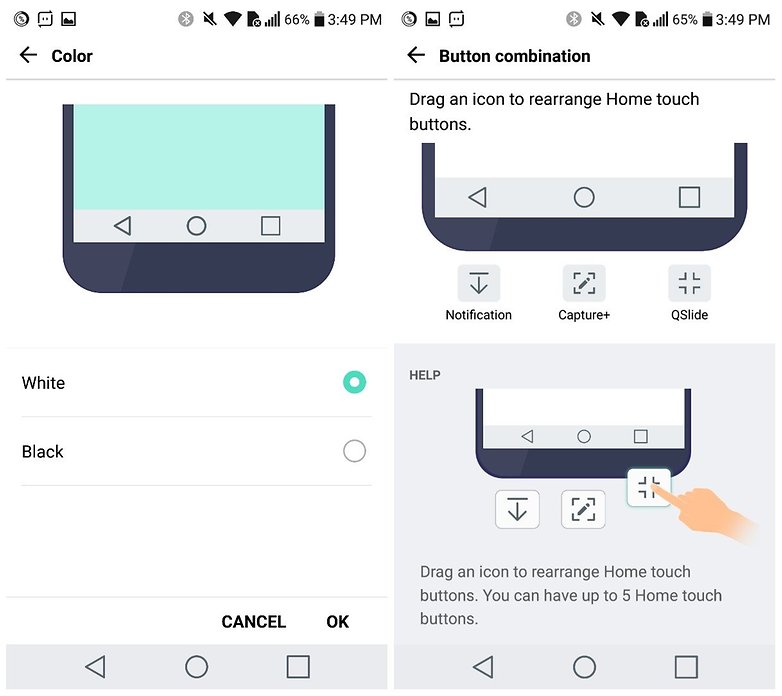 66% 3:49 PM

Color

White

Black

CANCEL OK

65% 3:49 PM

Button combination

Drag an icon to rearrange Home touch buttons.

Notification Capture+ QSlide

HELP

Drag an icon to rearrange Home touch buttons. You can have up to 5 Home touch buttons.