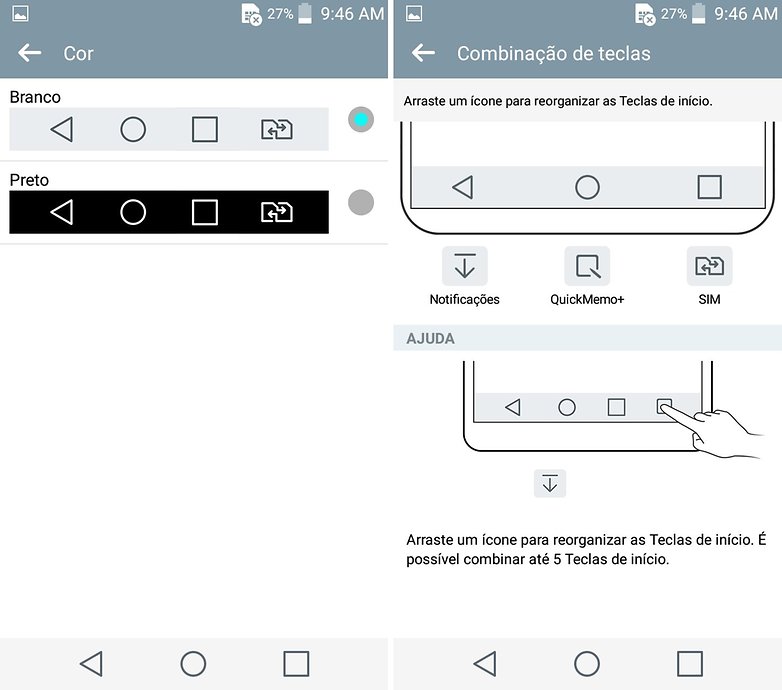 27% 9:46 AM

Cor

Branco

Preto

27% 9:46 AM

Combinação de teclas

Arraste um ícone para reorganizar as Teclas de início.

Notificações

QuickMemo+

SIM

AJUDA

Arraste um ícone para reorganizar as Teclas de início. É possível combinar até 5 Teclas de início.