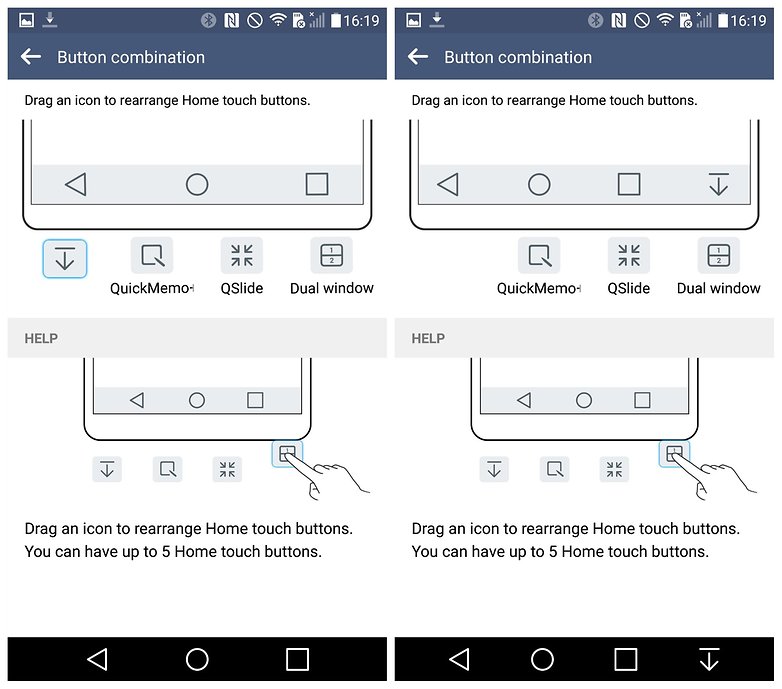 16:19

Button combination

Drag an icon to rearrange Home touch buttons.

QuickMemo+ QSlide Dual window

HELP

Drag an icon to rearrange Home touch buttons. You can have up to 5 Home touch buttons.

16:19

Button combination

Drag an icon to rearrange Home touch buttons.

QuickMemo+ QSlide Dual window

HELP

Drag an icon to rearrange Home touch buttons. You can have up to 5 Home touch buttons.