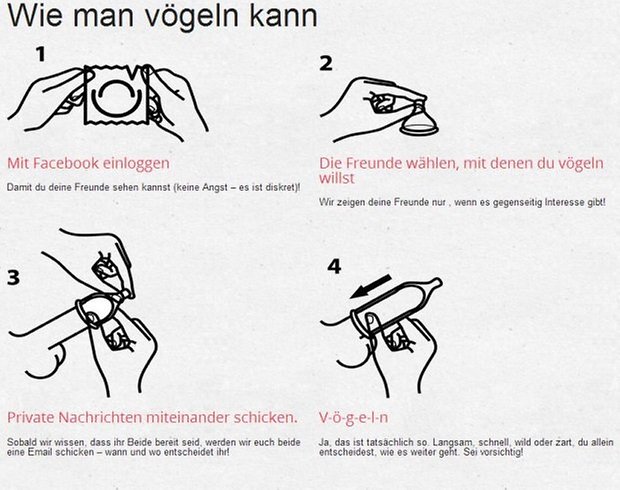 Wie man vögeln kann

1

Mit Facebook einloggen

Damit du deine Freunde sehen kannst (keine Angst – es ist diskret)!

2

Die Freunde wählen, mit denen du vögeln willst

Wir zeigen deine Freunde nur , wenn es gegenseitig Interesse gibt!

3

Private Nachrichten miteinander schicken.

Sobald wir wissen, dass ihr Beide bereit seid, werden wir euch beide eine Email schicken – wann und wo entscheidet ihr!

4

V-ö-g-e-l-n

Ja, das ist tatsächlich so. Langsam, schnell, wild oder zart, du allein entscheidest, wie es weiter geht. Sei vorsichtig!